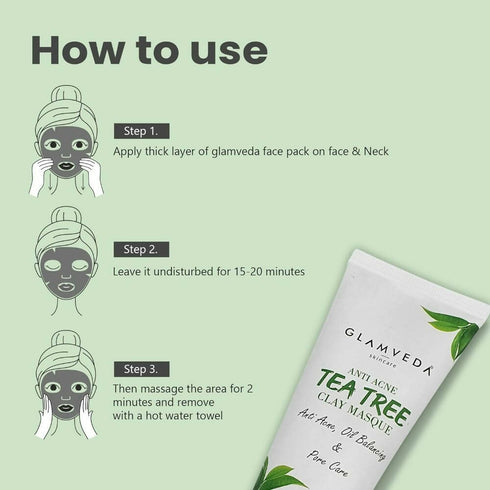 How to use

Step 1.
Apply thick layer of glamveda face pack on face & Neck

Step 2.
Leave it undisturbed for 15-20 minutes

Step 3.
Then massage the area for 2 minutes and remove with a hot water towel

GLAMVEDA
skincare
ANTI ACNE
TEA TREE
CLAY MASQUE
Anti Acne, Oil Balancing
&
Pore Care